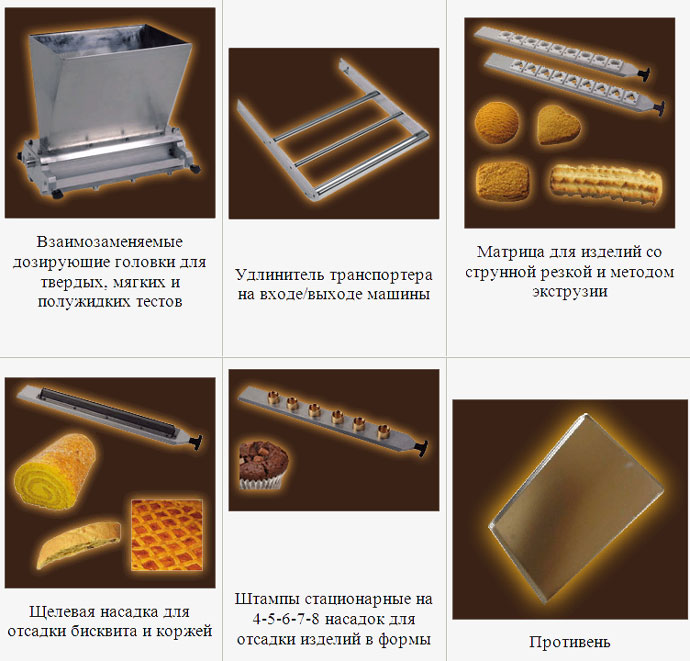 Взаимозаменяемые дозирующие головки для твердых, мягких и полужидких тестов

Удлинитель транспортера на входе/выходе машины

Матрица для изделий со струнной резкой и методом экструзии

Щелевая насадка для отсадки бисквита и коржей

Штампы стационарные на 4-5-6-7-8 насадок для отсадки изделий в формы

Противень